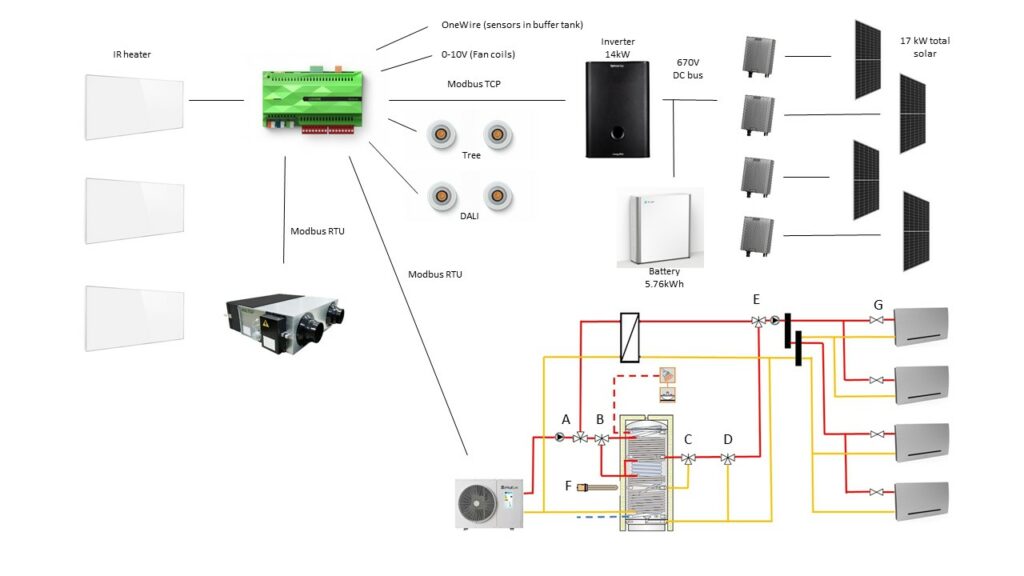 IR heater

OneWire (sensors in buffer tank)

0-10V (Fan coils)

Modbus TCP

Inverter
14kW

670V
DC bus

17 kW total
solar

Tree

DALI

Modbus RTU

Modbus RTU

Battery
5.76kWh

E

G

A

B

C

D

F